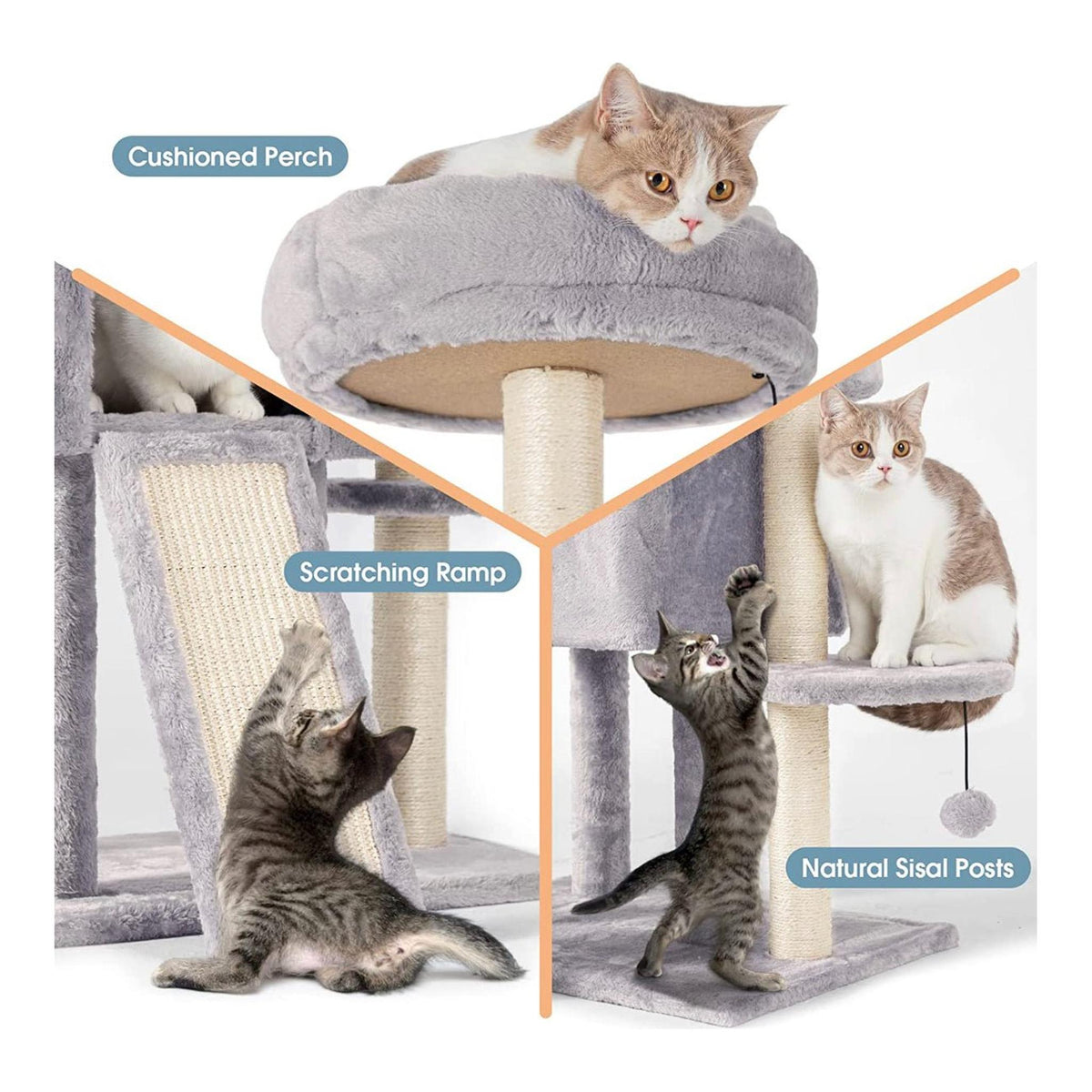 Cushioned Perch

Scratching Ramp

Natural Sisal Posts